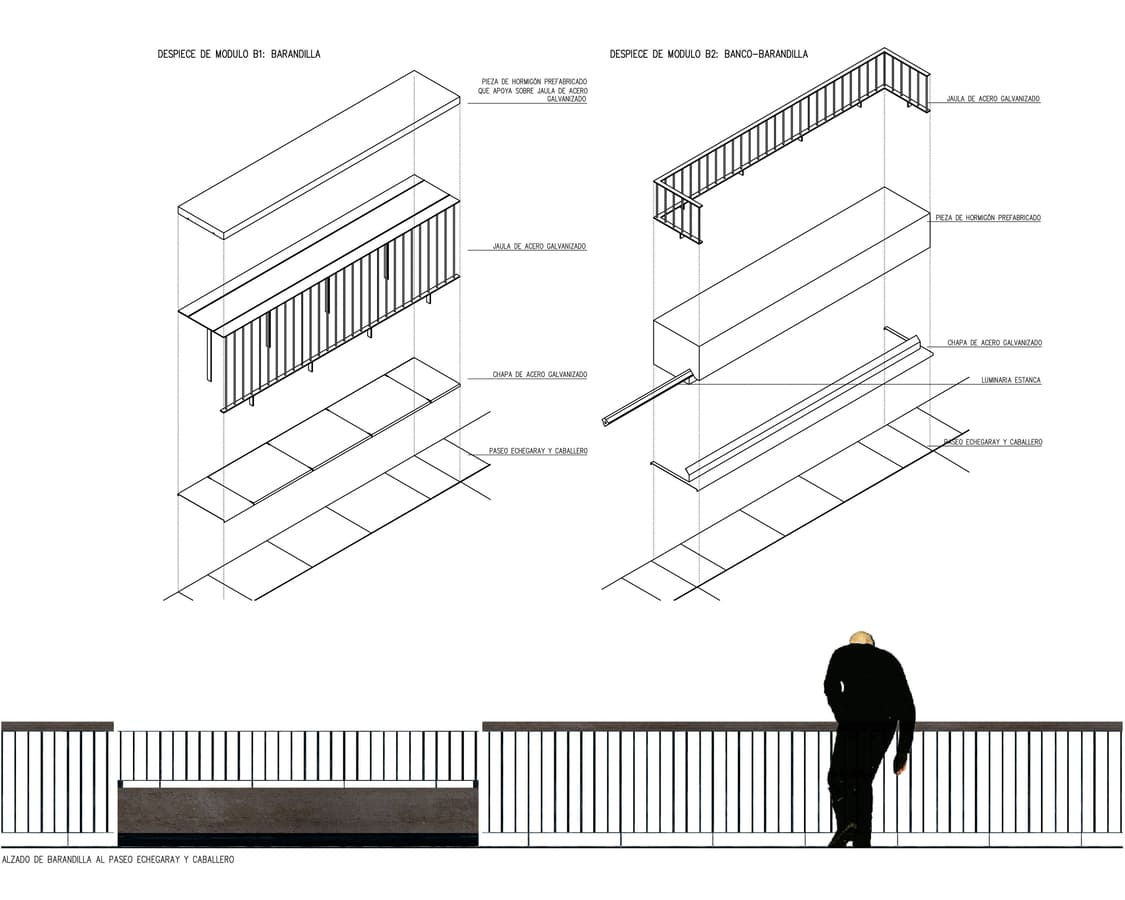 DESPIECE DE MODULO B1: BARANDILLA

PIEZA DE HORMIGÓN PREFABRICADO QUE APOYA SOBRE JAULA DE ACERO GALVANIZADO

JAULA DE ACERO GALVANIZADO

CHAPA DE ACERO GALVANIZADO

PASEO ECHEGARAY Y CABALLERO

DESPIECE DE MODULO B2: BANCO-BARANDILLA

JAULA DE ACERO GALVANIZADO

PIEZA DE HORMIGÓN PREFABRICADO

CHAPA DE ACERO GALVANIZADO

LUMINARIA ESTANCA

PASEO ECHEGARAY Y CABALLERO

ALZADO DE BARANDILLA AL PASEO ECHEGARAY Y CABALLERO